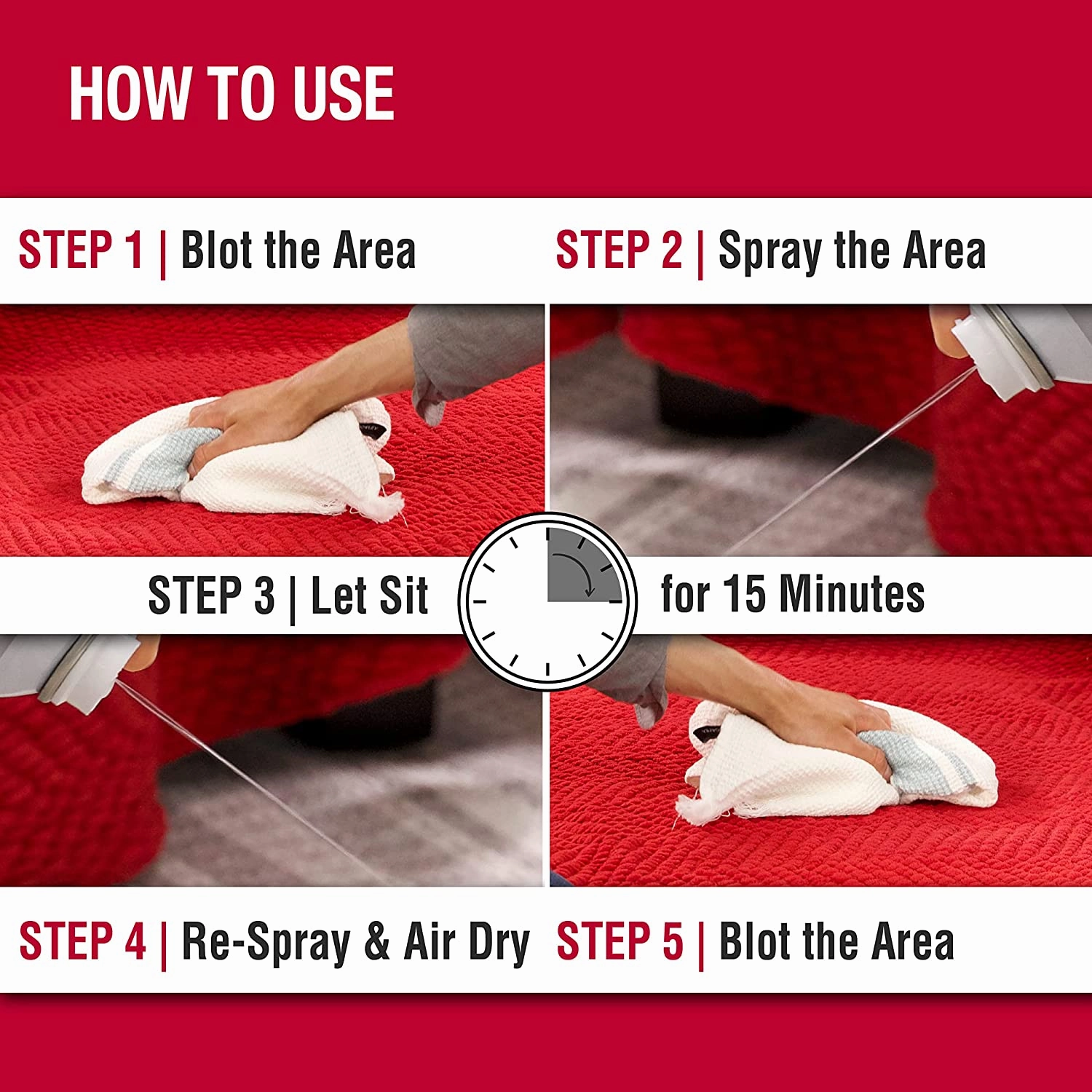 HOW TO USE

STEP 1 | Blot the Area

STEP 2 | Spray the Area

STEP 3 | Let Sit for 15 Minutes

STEP 4 | Re-Spray & Air Dry

STEP 5 | Blot the Area